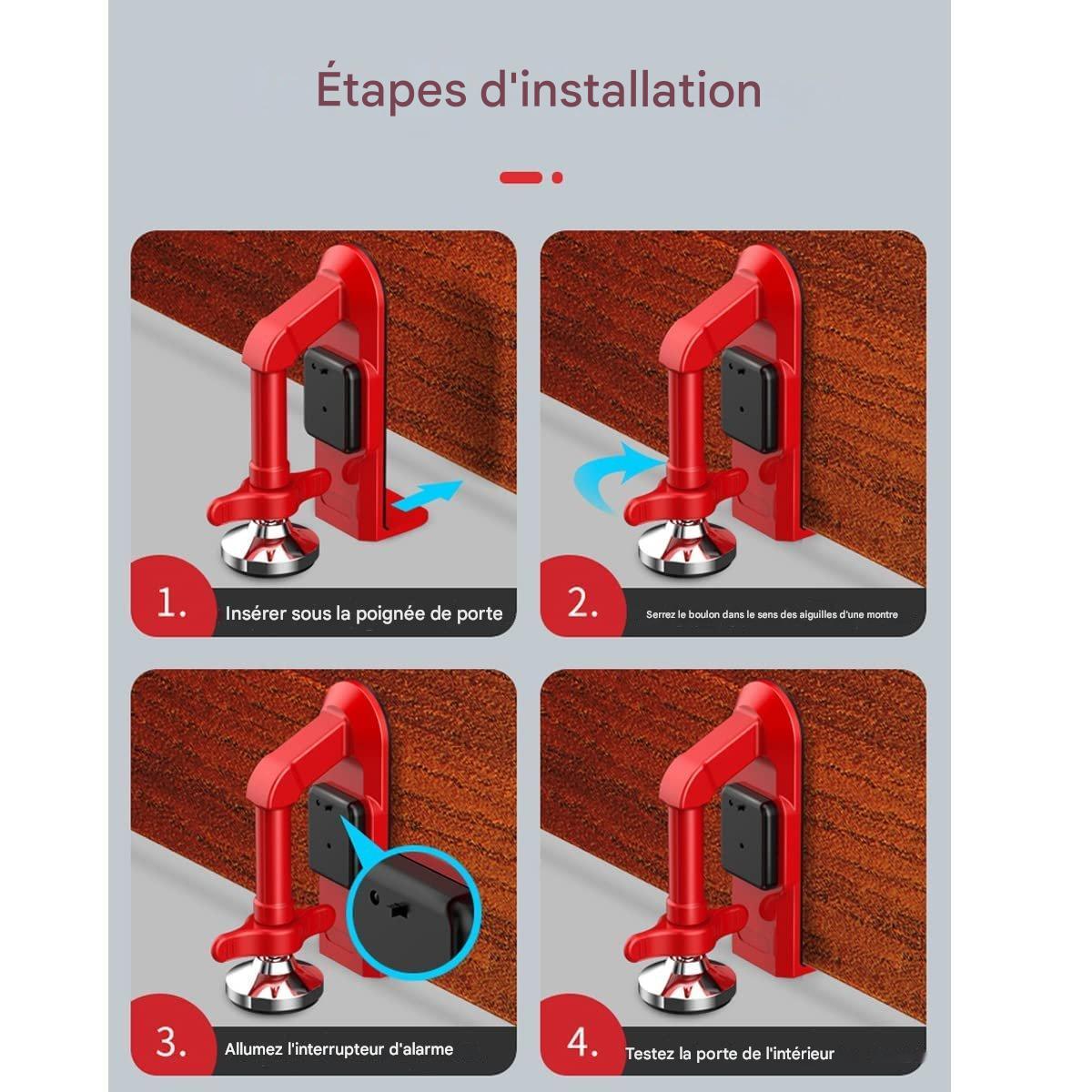 Étapes d'installation

1. Insérer sous la poignée de porte

2. Serrez le boulon dans le sens des aiguilles d'une montre

3. Allumez l'interrupteur d'alarme

4. Testez la porte de l'intérieur